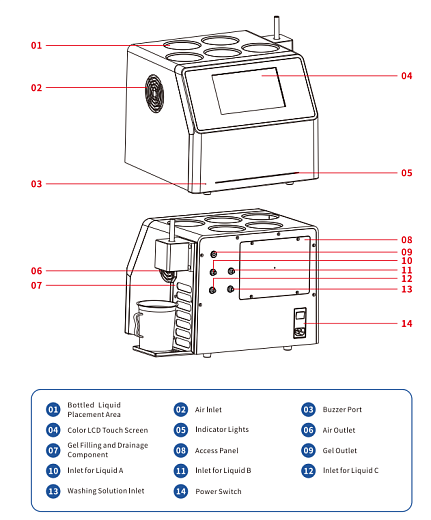 01
02
03
04
05

06
07
08
09
10
11
12
13
14

01 Bottled Liquid Placement Area
02 Air Inlet
03 Buzzer Port
04 Color LCD Touch Screen
05 Indicator Lights
06 Air Outlet
07 Gel Filling and Drainage Component
08 Access Panel
09 Gel Outlet
10 Inlet for Liquid A
11 Inlet for Liquid B
12 Inlet for Liquid C
13 Washing Solution Inlet
14 Power Switch