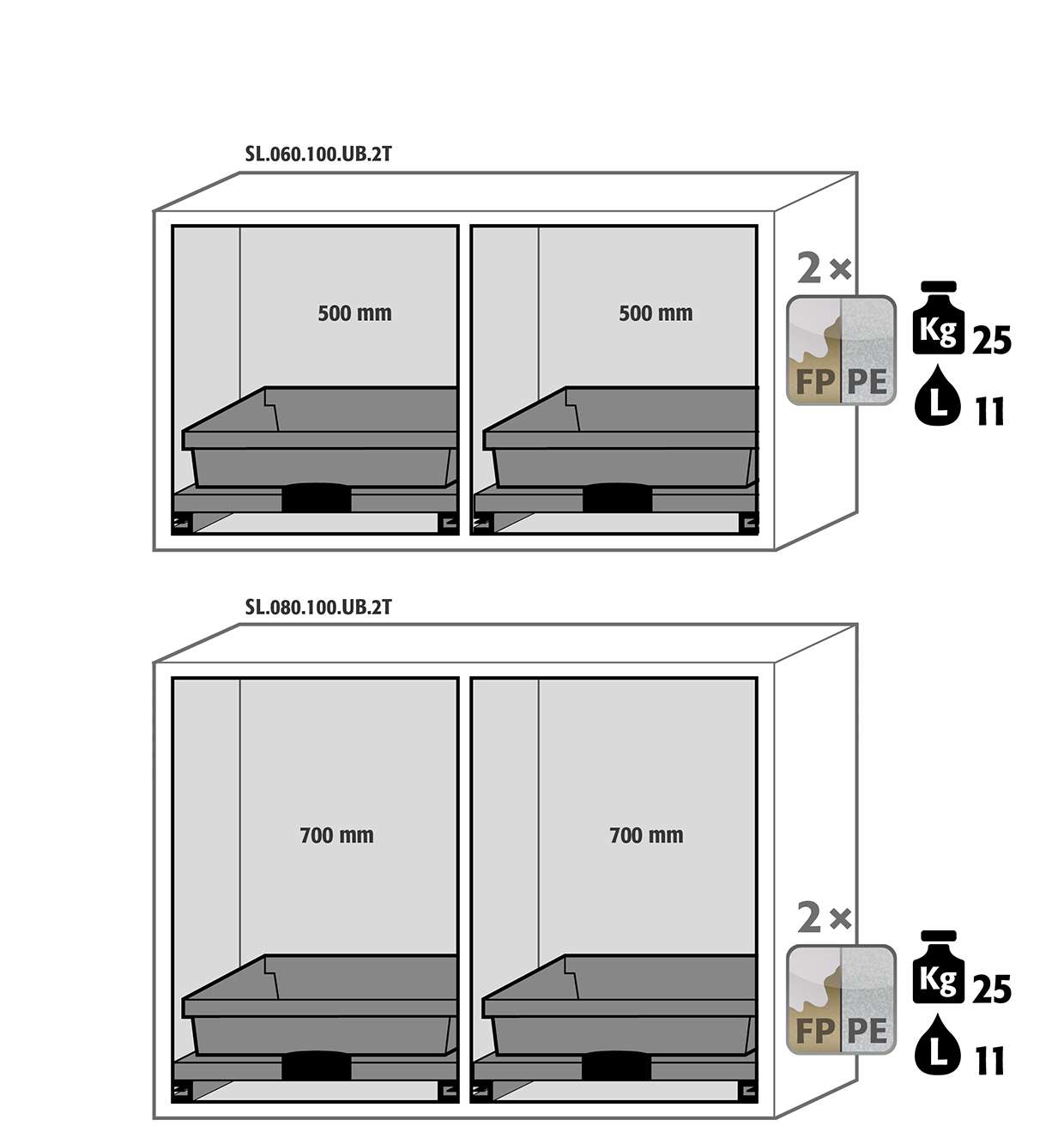 SL.060.100.UB.2T

500 mm

500 mm

2 ×

FP PE

Kg 25

L 11

SL.080.100.UB.2T

700 mm

700 mm

2 ×

FP PE

Kg 25

L 11